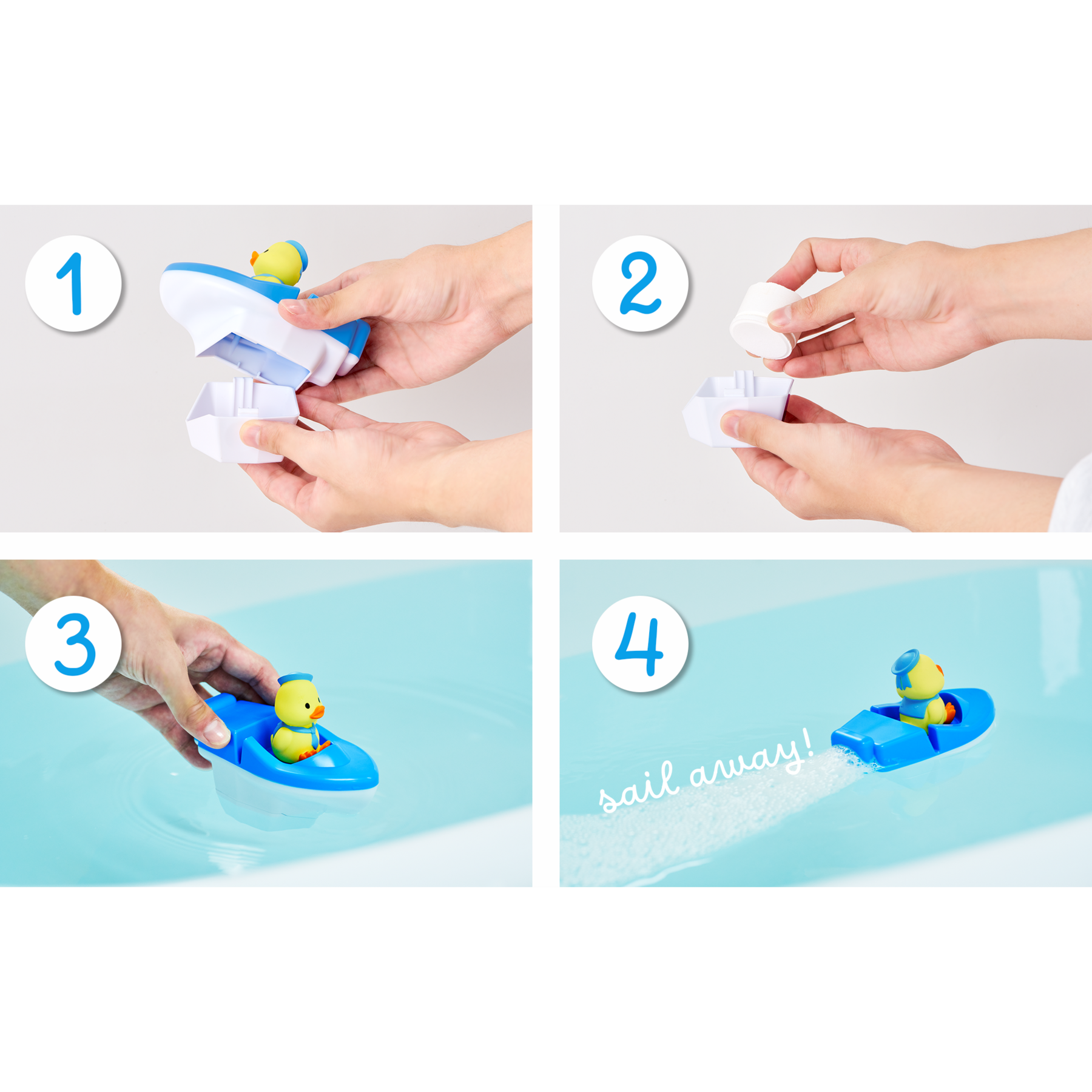 1

2

3

4

sail away!